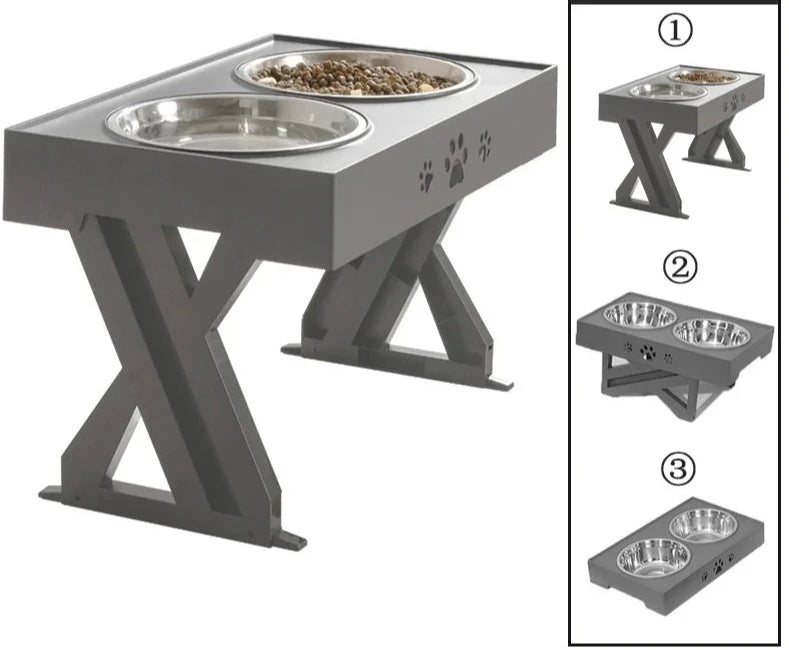 ①

②

③